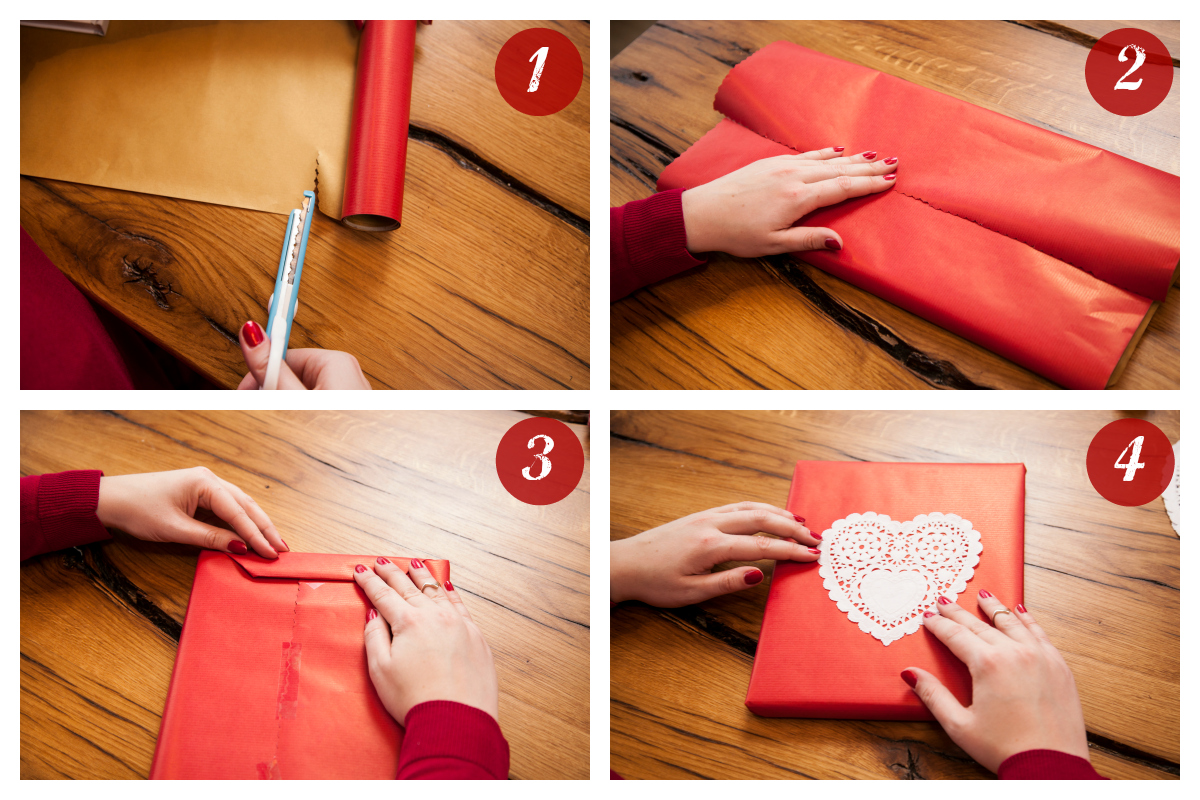 1

2

3

4